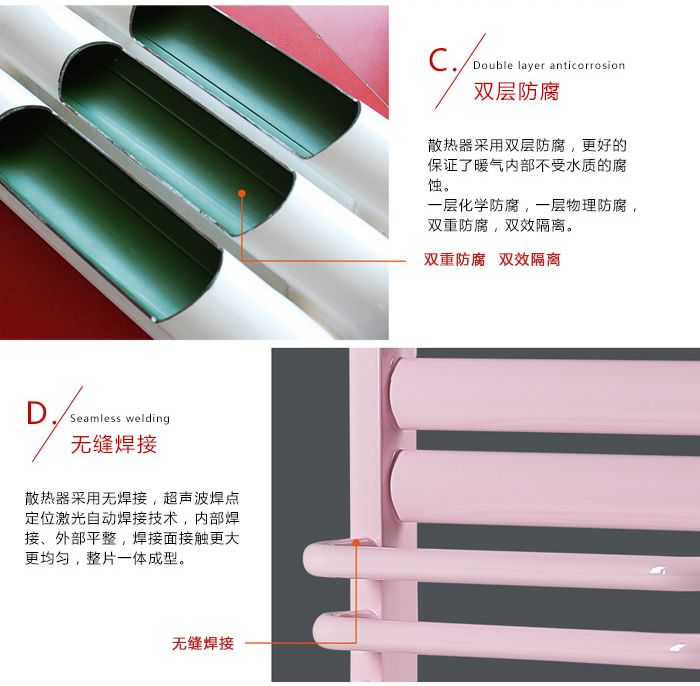 C. Double layer anticorrosion
双层防腐

散热器采用双层防腐，更好的保证了暖气内部不受水质的腐蚀。
一层化学防腐，一层物理防腐，双重防腐，双效隔离。

双重防腐 双效隔离

D. Seamless welding
无缝焊接

散热器采用无焊接，超声波焊点定位激光自动焊接技术，内部焊接、外部平整，焊接面接触更大更均匀，整片一体成型。

无缝焊接