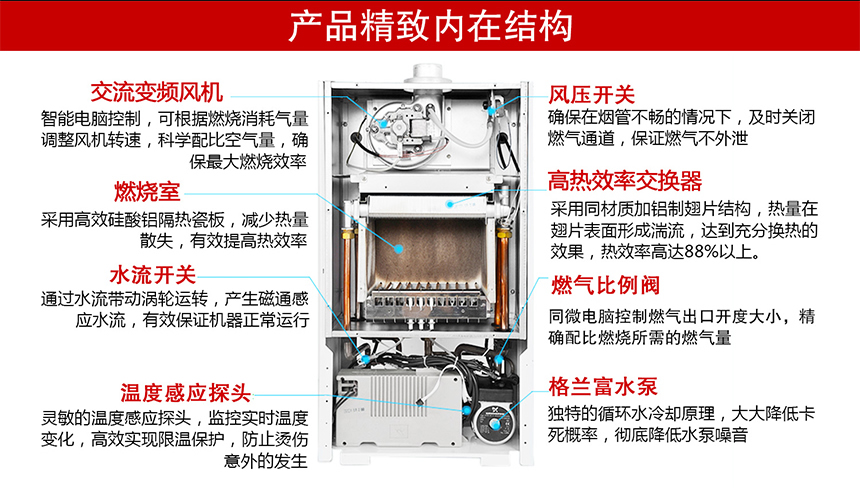 产品精致内在结构

交流变频风机
智能电脑控制，可根据燃烧消耗气量调整风机转速，科学配比空气量，确保最大燃烧效率

燃烧室
采用高效硅酸铝隔热瓷板，减少热量散失，有效提高热效率

水流开关
通过水流带动涡轮运转，产生磁通感应水流，有效保证机器正常运行

温度感应探头
灵敏的温度感应探头，监控实时温度变化，高效实现限温保护，防止烫伤意外的发生

风压开关
确保在烟管不畅的情况下，及时关闭燃气通道，保证燃气不外泄

高热效率交换器
采用同材质加铝制翅片结构，热量在翅片表面形成湍流，达到充分换热的效果，热效率高达88%以上。

燃气比例阀
同微电脑控制燃气出口开度大小，精确配比燃烧所需的燃气量

格兰富水泵
独特的循环水冷却原理，大大降低卡死概率，彻底降低水泵噪音